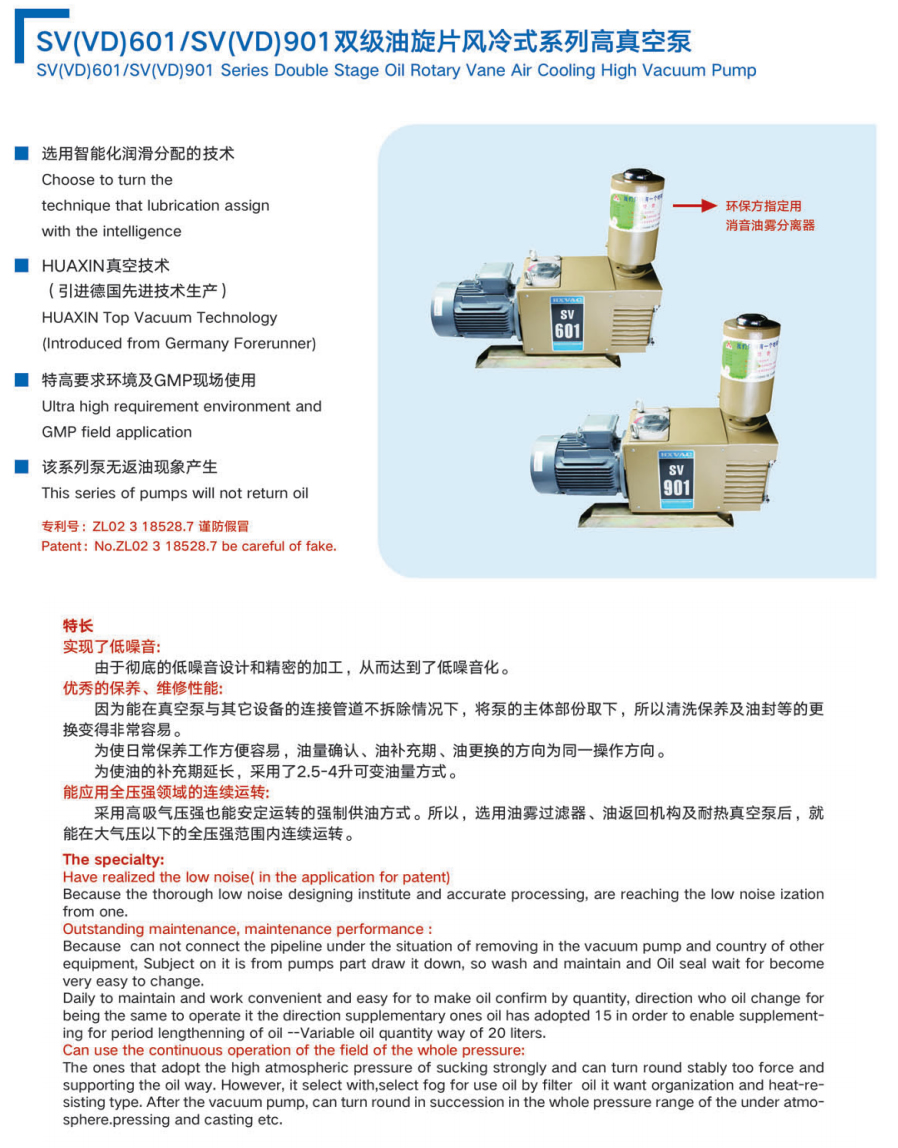 SV(VD)601/SV(VD)901双级油旋片风冷式系列高真空泵
SV(VD)601/SV(VD)901 Series Double Stage Oil Rotary Vane Air Cooling High Vacuum Pump

选用智能化润滑分配的技术
Choose to turn the technique that lubrication assign with the intelligence

HUAXIN真空技术
（引进德国先进技术生产）
HUAXIN Top Vacuum Technology
(Introduced from Germany Forerunner)

特高要求环境及GMP现场使用
Ultra high requirement environment and GMP field application

该系列泵无返油现象产生
This series of pumps will not return oil

专利号：ZL02 3 18528.7 谨防假冒
Patent：No.ZL02 3 18528.7 be careful of fake.

环保方指定用
消音油雾分离器

HXVAC
SV
601

HXVAC
SV
901

特长
实现了低噪音:
由于彻底的低噪音设计和精密的加工，从而达到了低噪音化。
优秀的保养、维修性能:
因为能在真空泵与其它设备的连接管道不拆除情况下，将泵的主体部份取下，所以清洗保养及油封等的更换变得非常容易。
为使日常保养工作方便容易，油量确认、油补充期、油更换的方向为同一操作方向。
为使油的补充期延长，采用了2.5-4升可变油量方式。
能应用全压强领域的连续运转:
采用高吸气压强也能安定运转的强制供油方式。所以，选用油雾过滤器、油返回机构及耐热真空泵后，就能在大气压以下的全压强范围内连续运转。

The specialty:
Have realized the low noise( in the application for patent)
Because the thorough low noise designing institute and accurate processing, are reaching the low noise ization from one.
Outstanding maintenance, maintenance performance :
Because can not connect the pipeline under the situation of removing in the vacuum pump and country of other equipment, Subject on it is from pumps part draw it down, so wash and maintain and Oil seal wait for become very easy to change.
Daily to maintain and work convenient and easy for to make oil confirm by quantity, direction who oil change for being the same to operate it the direction supplementary ones oil has adopted 15 in order to enable supplementing for period lengthenning of oil --Variable oil quantity way of 20 liters.
Can use the continuous operation of the field of the whole pressure:
The ones that adopt the high atmospheric pressure of sucking strongly and can turn round stably too force and supporting the oil way. However, it select with,select fog for use oil by filter oil it want organization and heat-resisting type. After the vacuum pump, can turn round in succession in the whole pressure range of the under atmosphere.pressing and casting etc.