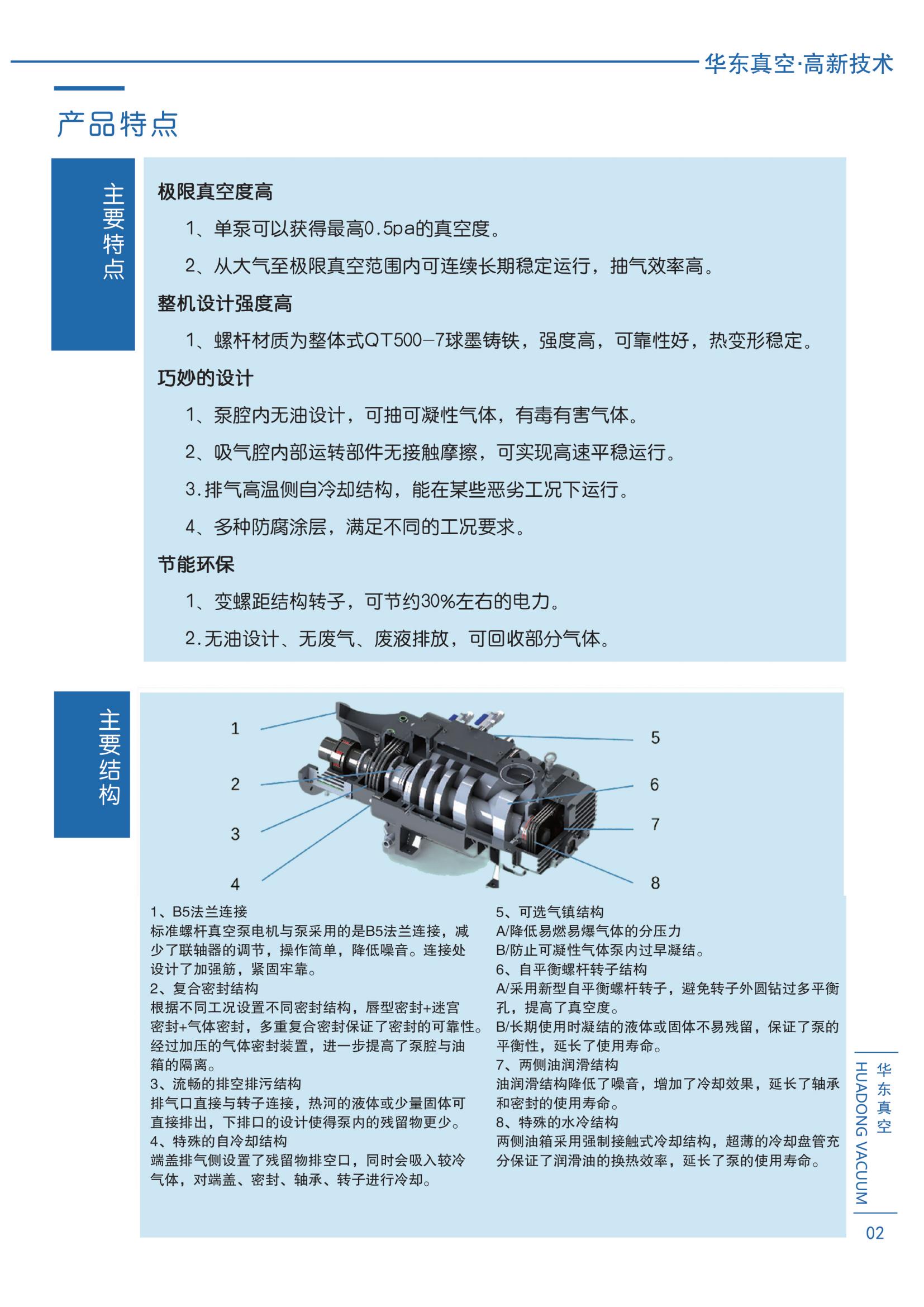 华东真空·高新技术

产品特点

主要特点

极限真空度高

1、单泵可以获得最高0.5pa的真空度。

2、从大气至极限真空范围内可连续长期稳定运行，抽气效率高。

整机设计强度高

1、螺杆材质为整体式QT500-7球墨铸铁，强度高，可靠性好，热变形稳定。

巧妙的设计

1、泵腔内无油设计，可抽可凝性气体，有毒有害气体。

2、吸气腔内部运转部件无接触摩擦，可实现高速平稳运行。

3.排气高温侧自冷却结构，能在某些恶劣工况下运行。

4、多种防腐涂层，满足不同的工况要求。

节能环保

1、变螺距结构转子，可节约30%左右的电力。

2.无油设计、无废气、废液排放，可回收部分气体。

主要结构

1
2
3
4
5
6
7
8

1、B5法兰连接
标准螺杆真空泵电机与泵采用的是B5法兰连接，减少了联轴器的调节，操作简单，降低噪音。连接处设计了加强筋，紧固牢靠。
2、复合密封结构
根据不同工况设置不同密封结构，唇型密封+迷宫密封+气体密封，多重复合密封保证了密封的可靠性。经过加压的气体密封装置，进一步提高了泵腔与油箱的隔离。
3、流畅的排空排污结构
排气口直接与转子连接，热河的液体或少量固体可直接排出，下排口的设计使得泵内的残留物更少。
4、特殊的自冷却结构
端盖排气侧设置了残留物排空口，同时会吸入较冷气体，对端盖、密封、轴承、转子进行冷却。

5、可选气镇结构
A/降低易燃易爆气体的分压力
B/防止可凝性气体泵内过早凝结。
6、自平衡螺杆转子结构
A/采用新型自平衡螺杆转子，避免转子外圆钻过多平衡孔，提高了真空度。
B/长期使用时凝结的液体或固体不易残留，保证了泵的平衡性，延长了使用寿命。
7、两侧油润滑结构
油润滑结构降低了噪音，增加了冷却效果，延长了轴承和密封的使用寿命。
8、特殊的水冷结构
两侧油箱采用强制接触式冷却结构，超薄的冷却盘管充分保证了润滑油的换热效率，延长了泵的使用寿命。

华东真空
HUADONG VACUUM
02